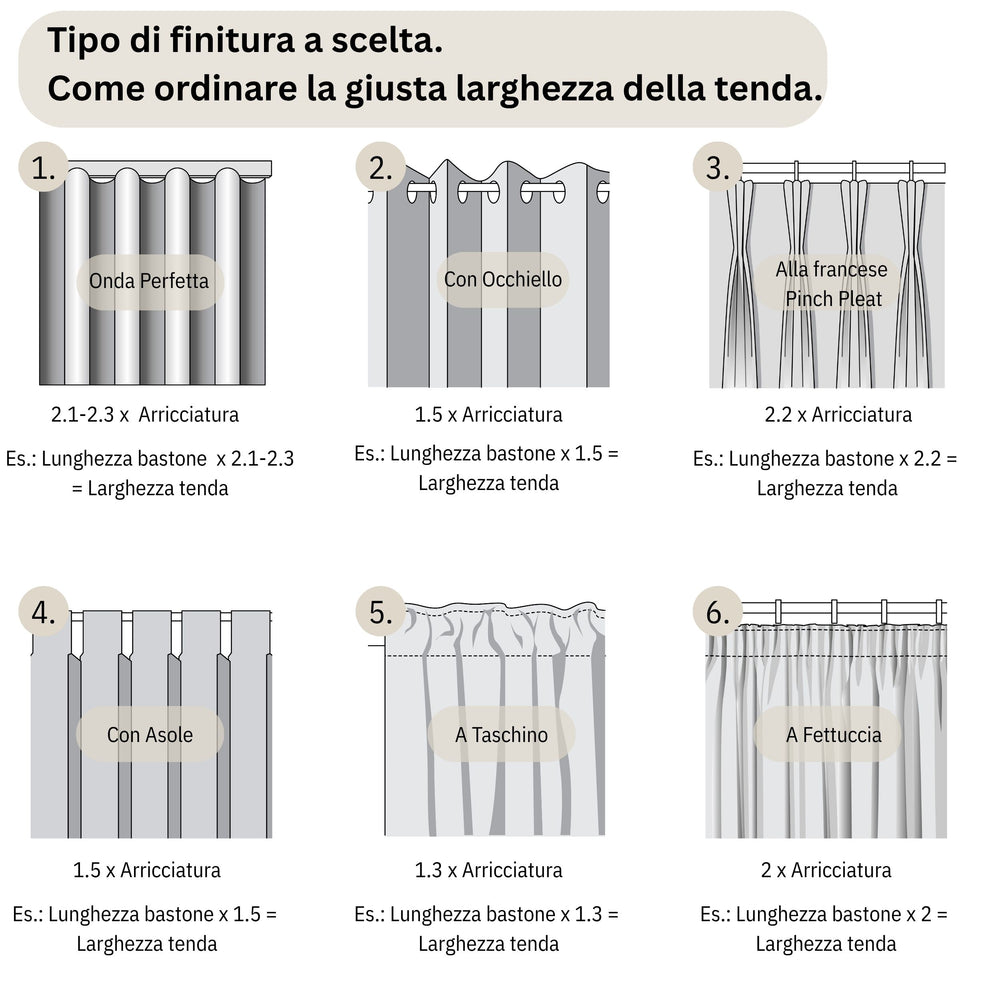 Tipo di finitura a scelta.
Come ordinare la giusta larghezza della tenda.

1.
Onda Perfetta
2.1-2.3 x Arricciatura
Es.: Lunghezza bastone x 2.1-2.3 = Larghezza tenda

2.
Con Occhiello
1.5 x Arricciatura
Es.: Lunghezza bastone x 1.5 = Larghezza tenda

3.
Alla francese Pinch Pleat
2.2 x Arricciatura
Es.: Lunghezza bastone x 2.2 = Larghezza tenda

4.
Con Asole
1.5 x Arricciatura
Es.: Lunghezza bastone x 1.5 = Larghezza tenda

5.
A Taschino
1.3 x Arricciatura
Es.: Lunghezza bastone x 1.3 = Larghezza tenda

6.
A Fettuccia
2 x Arricciatura
Es.: Lunghezza bastone x 2 = Larghezza tenda