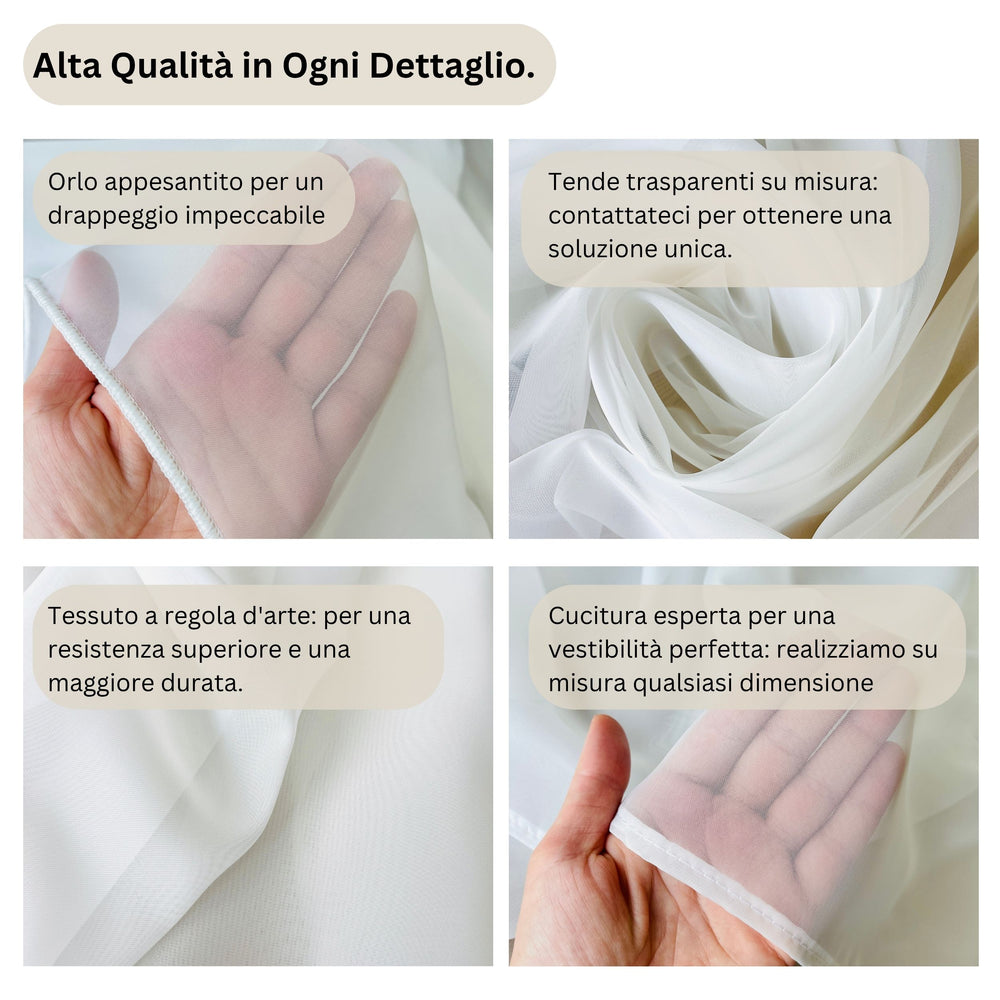 Alta Qualità in Ogni Dettaglio.

Orlo appesantito per un drappeggio impeccabile

Tende trasparenti su misura: contattateci per ottenere una soluzione unica.

Tessuto a regola d'arte: per una resistenza superiore e una maggiore durata.

Cucitura esperta per una vestibilità perfetta: realizziamo su misura qualsiasi dimensione