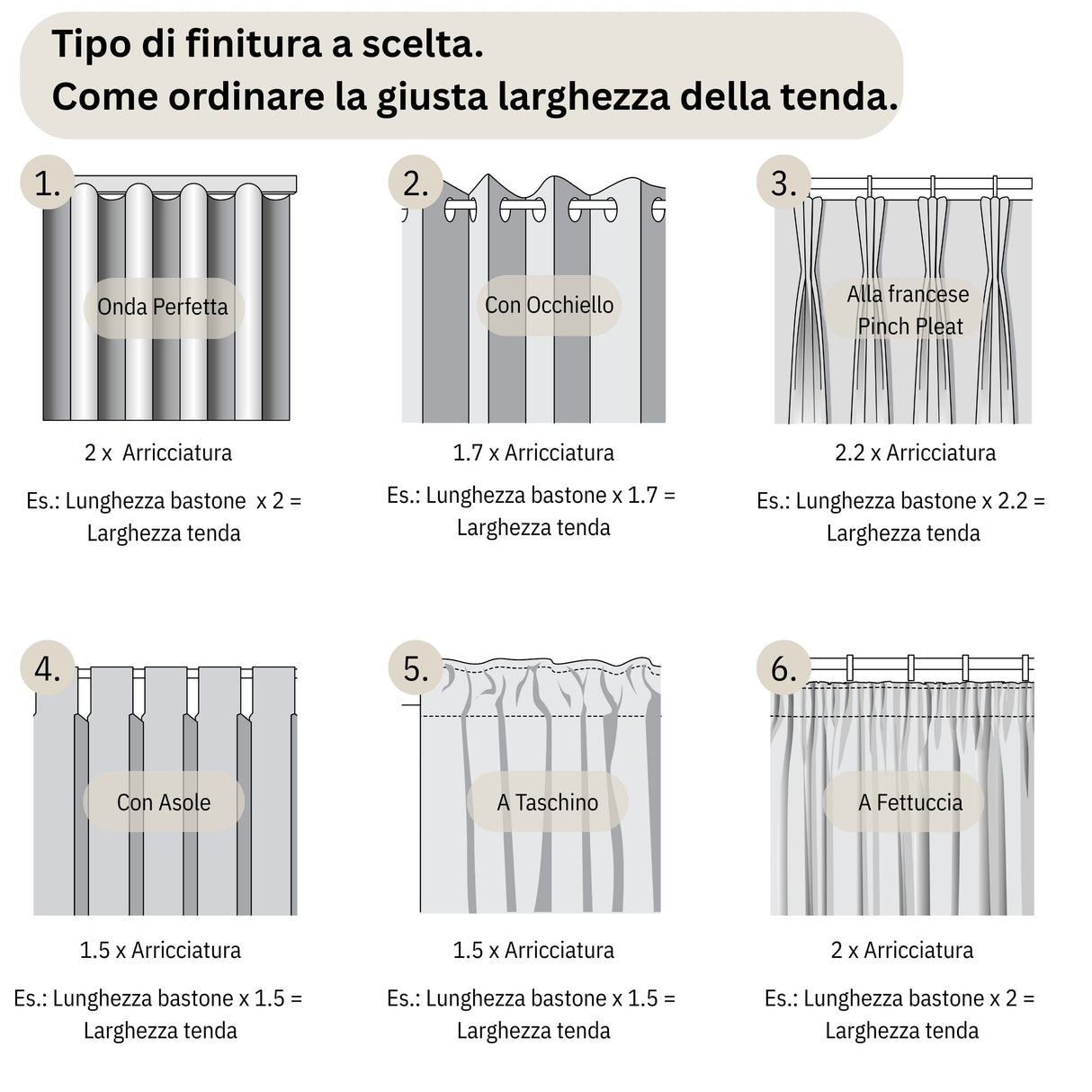 Tipo di finitura a scelta.
Come ordinare la giusta larghezza della tenda.

1.

Onda Perfetta

2 x Arricciatura

Es.: Lunghezza bastone x 2 = Larghezza tenda

2.

Con Occhiello

1.7 x Arricciatura

Es.: Lunghezza bastone x 1.7 = Larghezza tenda

3.

Alla francese Pinch Pleat

2.2 x Arricciatura

Es.: Lunghezza bastone x 2.2 = Larghezza tenda

4.

Con Asole

1.5 x Arricciatura

Es.: Lunghezza bastone x 1.5 = Larghezza tenda

5.

A Taschino

1.5 x Arricciatura

Es.: Lunghezza bastone x 1.5 = Larghezza tenda

6.

A Fettuccia

2 x Arricciatura

Es.: Lunghezza bastone x 2 = Larghezza tenda