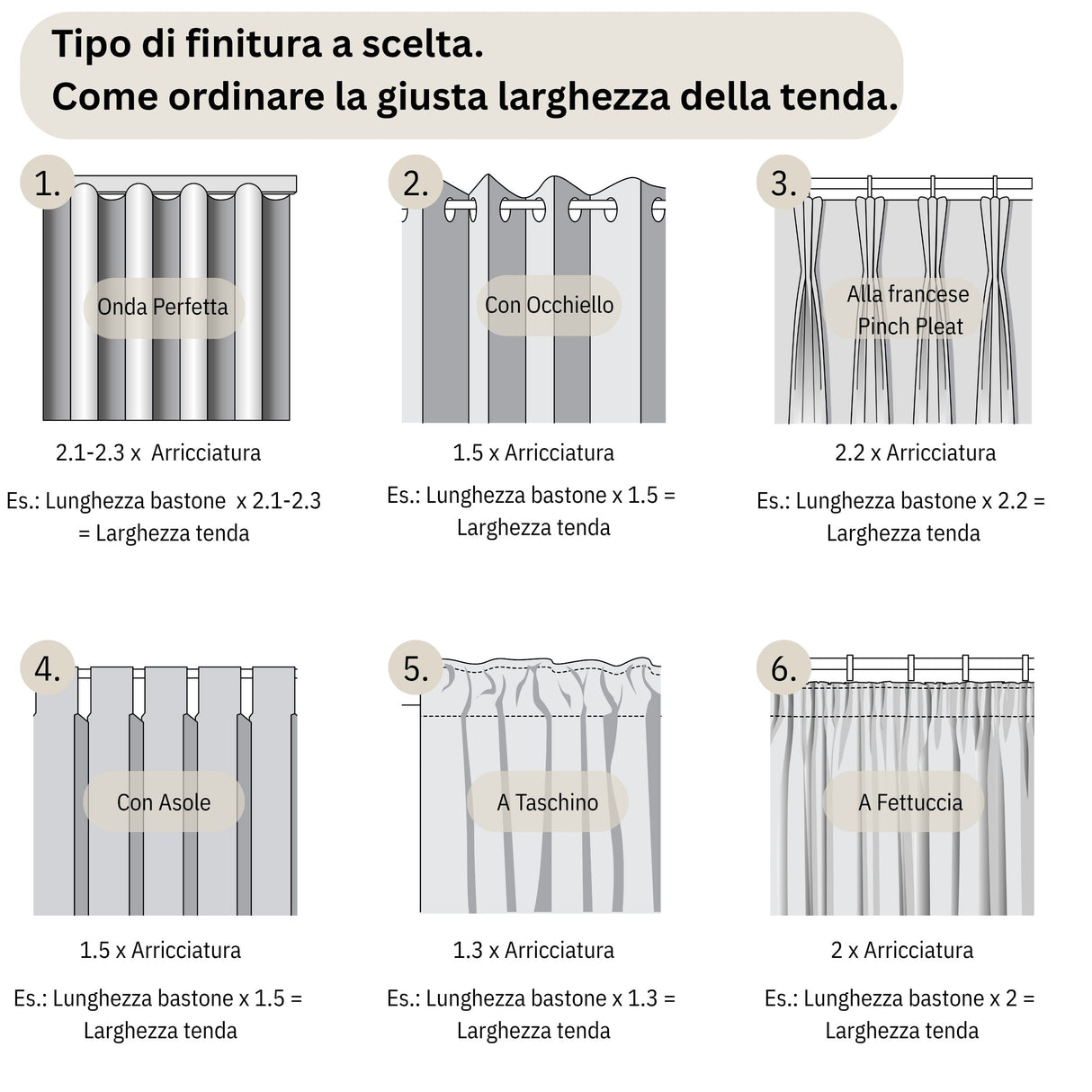 Tipo di finitura a scelta.
Come ordinare la giusta larghezza della tenda.

1.
Onda Perfetta
2.1-2.3 x Arricciatura
Es.: Lunghezza bastone x 2.1-2.3 = Larghezza tenda

2.
Con Occhiello
1.5 x Arricciatura
Es.: Lunghezza bastone x 1.5 = Larghezza tenda

3.
Alla francese
Pinch Pleat
2.2 x Arricciatura
Es.: Lunghezza bastone x 2.2 = Larghezza tenda

4.
Con Asole
1.5 x Arricciatura
Es.: Lunghezza bastone x 1.5 = Larghezza tenda

5.
A Taschino
1.3 x Arricciatura
Es.: Lunghezza bastone x 1.3 = Larghezza tenda

6.
A Fettuccia
2 x Arricciatura
Es.: Lunghezza bastone x 2 = Larghezza tenda