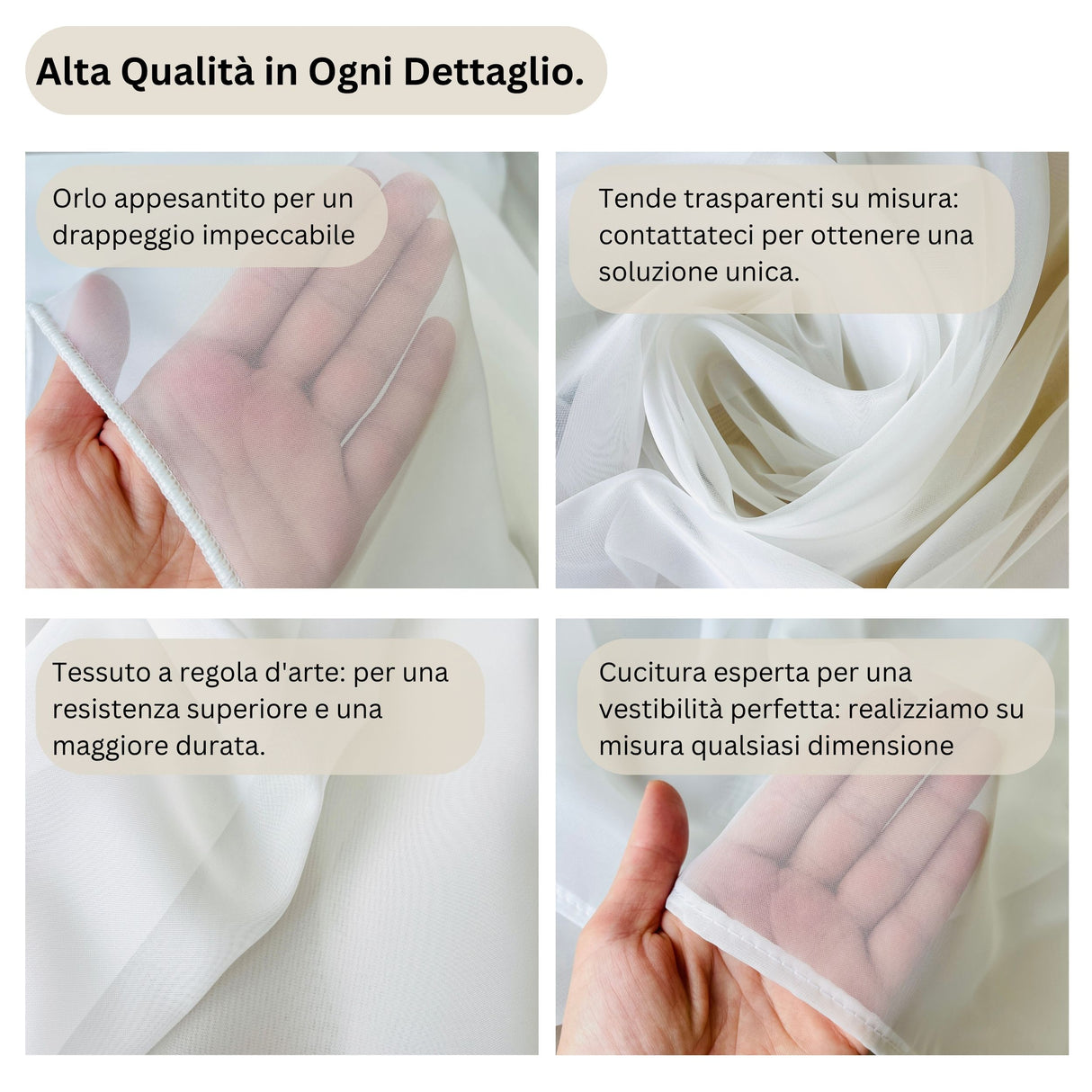 Alta Qualità in Ogni Dettaglio.

Orlo appesantito per un drappeggio impeccabile

Tende trasparenti su misura: contattateci per ottenere una soluzione unica.

Tessuto a regola d'arte: per una resistenza superiore e una maggiore durata.

Cucitura esperta per una vestibilità perfetta: realizziamo su misura qualsiasi dimensione